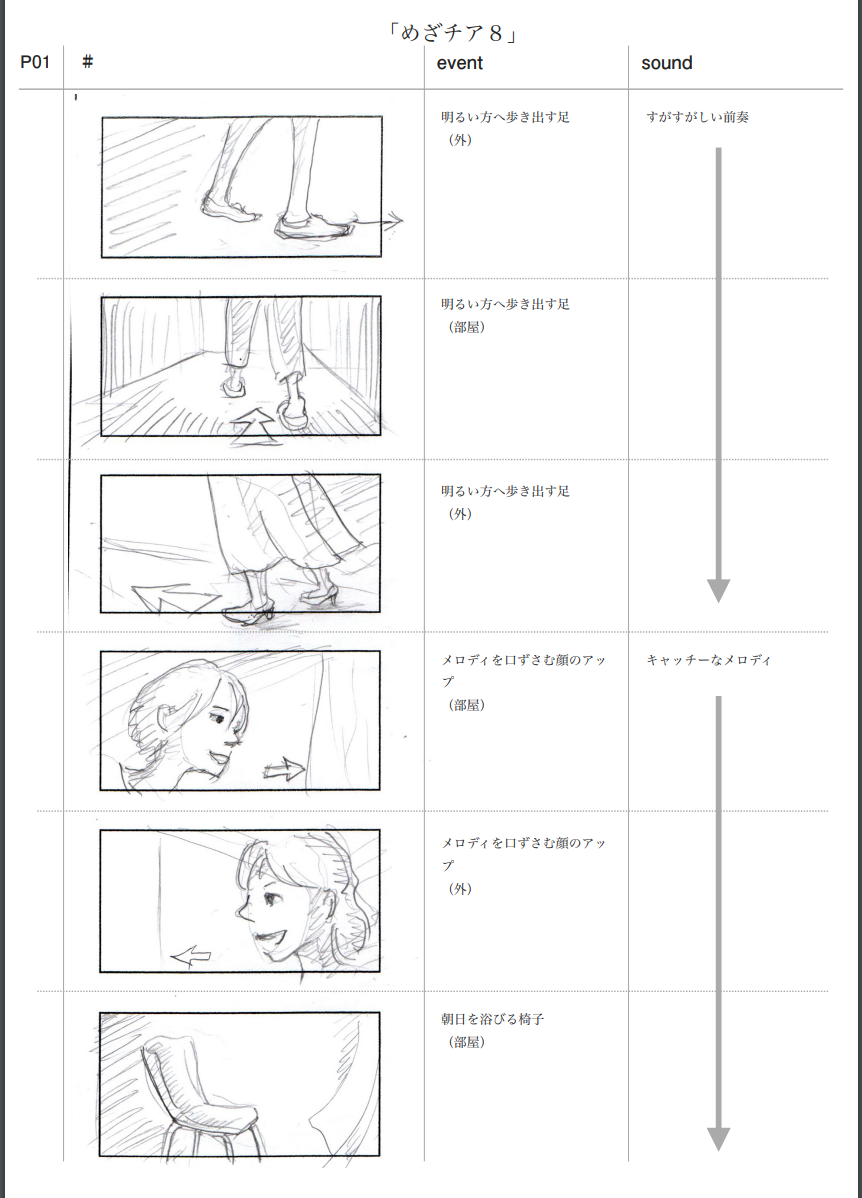 「めざチア８」

| P01 | # | event | sound |
|---|---|---|---|
| | | 明るい方へ歩き出す足（外） | すがすがしい前奏 |
| | | 明るい方へ歩き出す足（部屋） | |
| | | 明るい方へ歩き出す足（外） | |
| | | メロディを口ずさむ顔のアップ（部屋） | キャッチーなメロディ |
| | | メロディを口ずさむ顔のアップ（外） | |
| | | 朝日を浴びる椅子（部屋） | |